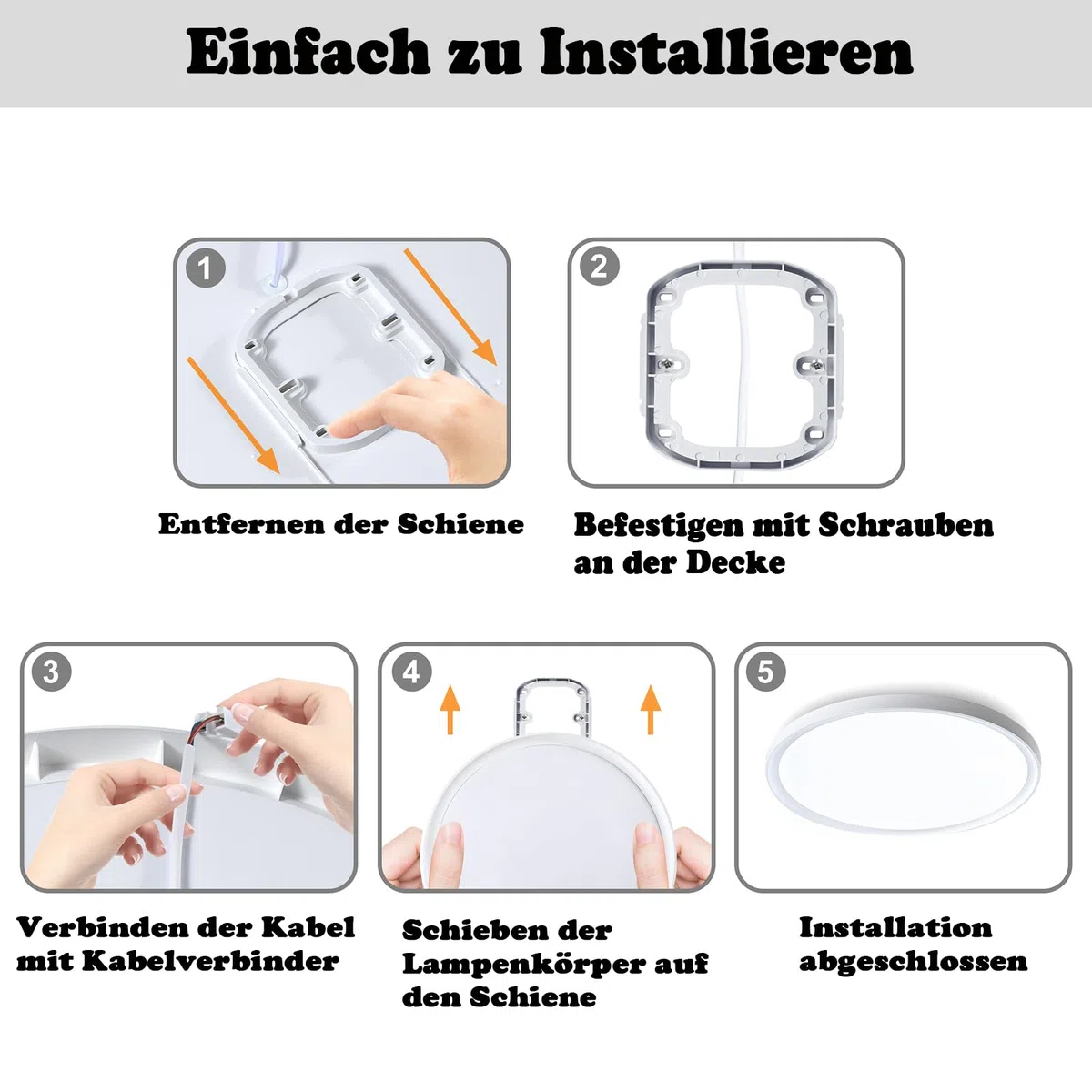 Einfach zu Installieren

1

Entfernen der Schiene

2

Befestigen mit Schrauben an der Decke

3

Verbinden der Kabel mit Kabelverbinder

4

Schieben der Lampenkörper auf den Schiene

5

Installation abgeschlossen